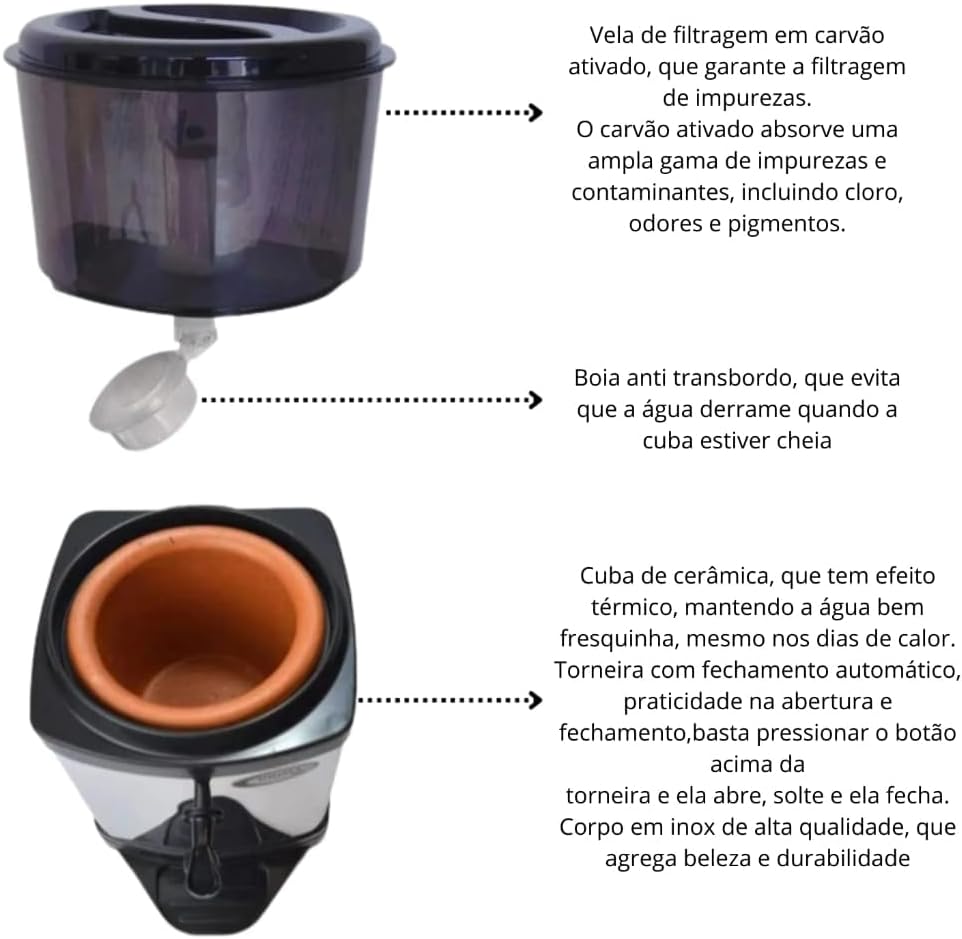 Vela de filtragem em carvão ativado, que garante a filtragem de impurezas.
O carvão ativado absorve uma ampla gama de impurezas e contaminantes, incluindo cloro, odores e pigmentos.

Boia anti transbordo, que evita que a água derrame quando a cuba estiver cheia

Cuba de cerâmica, que tem efeito térmico, mantendo a água bem fresquinha, mesmo nos dias de calor.
Torneira com fechamento automático, praticidade na abertura e fechamento,basta pressionar o botão acima da
torneira e ela abre, solte e ela fecha.
Corpo em inox de alta qualidade, que agrega beleza e durabilidade