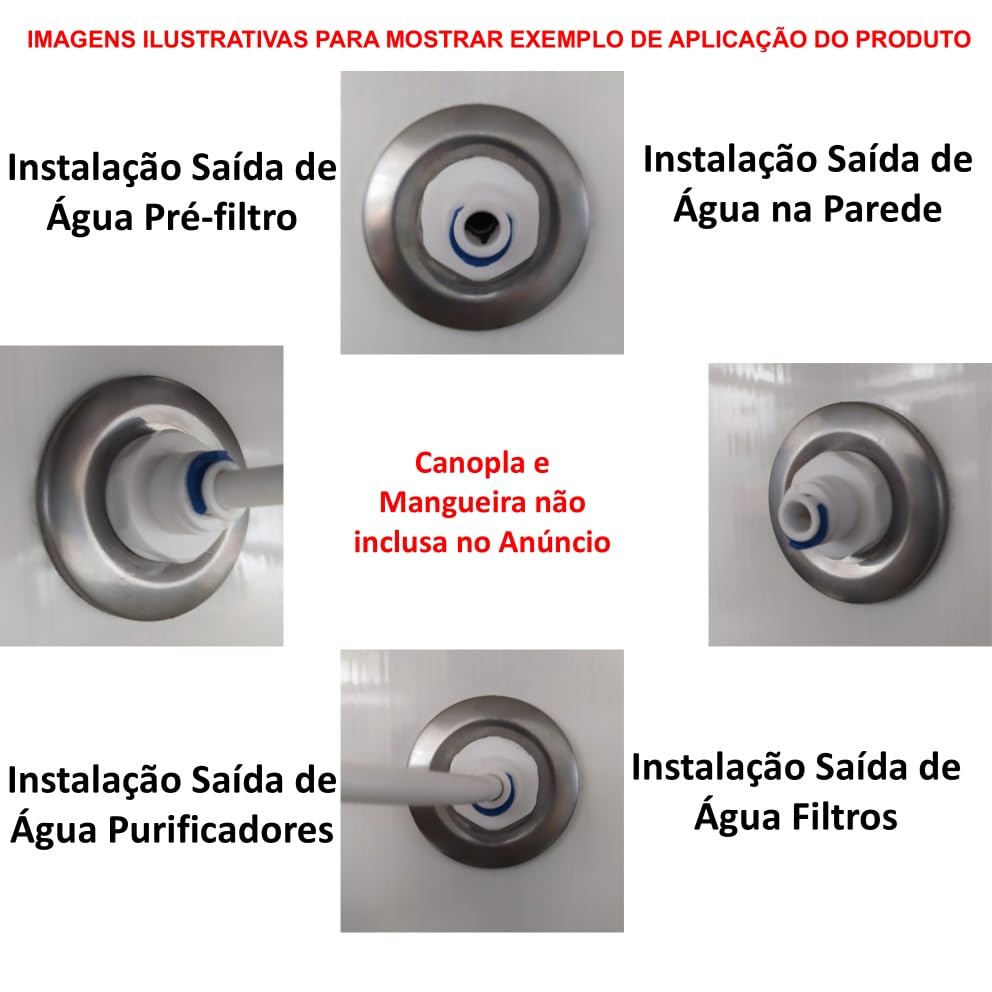 IMAGENS ILUSTRATIVAS PARA MOSTRAR EXEMPLO DE APLICAÇÃO DO PRODUTO

Instalação Saída de Água Pré-filtro

Instalação Saída de Água na Parede

Canopla e Mangueira não inclusa no Anúncio

Instalação Saída de Água Purificadores

Instalação Saída de Água Filtros