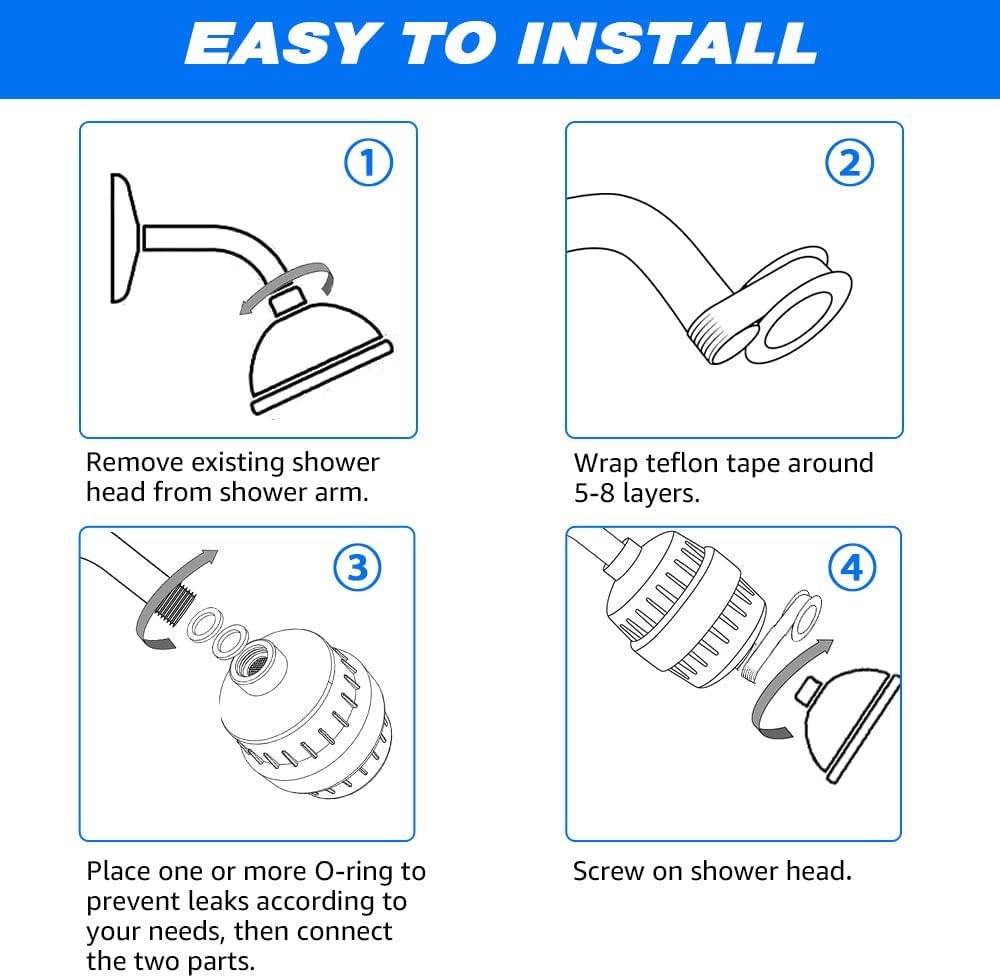 EASY TO INSTALL

①

Remove existing shower head from shower arm.

②

Wrap teflon tape around 5-8 layers.

③

Place one or more O-ring to prevent leaks according to your needs, then connect the two parts.

④

Screw on shower head.