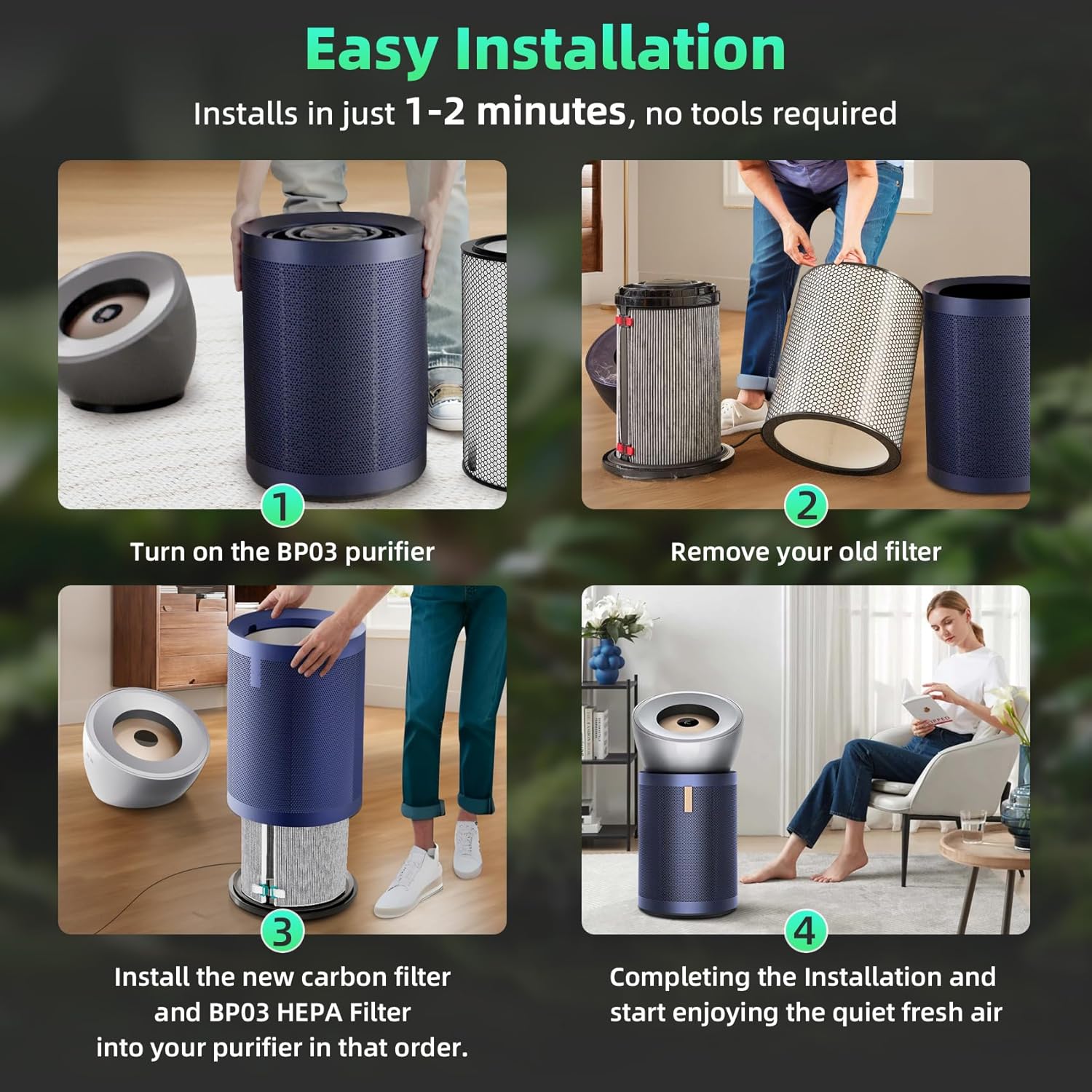 Easy Installation

Installs in just 1-2 minutes, no tools required

1

Turn on the BP03 purifier

2

Remove your old filter

3

Install the new carbon filter and BP03 HEPA Filter into your purifier in that order.

4

Completing the Installation and start enjoying the quiet fresh air