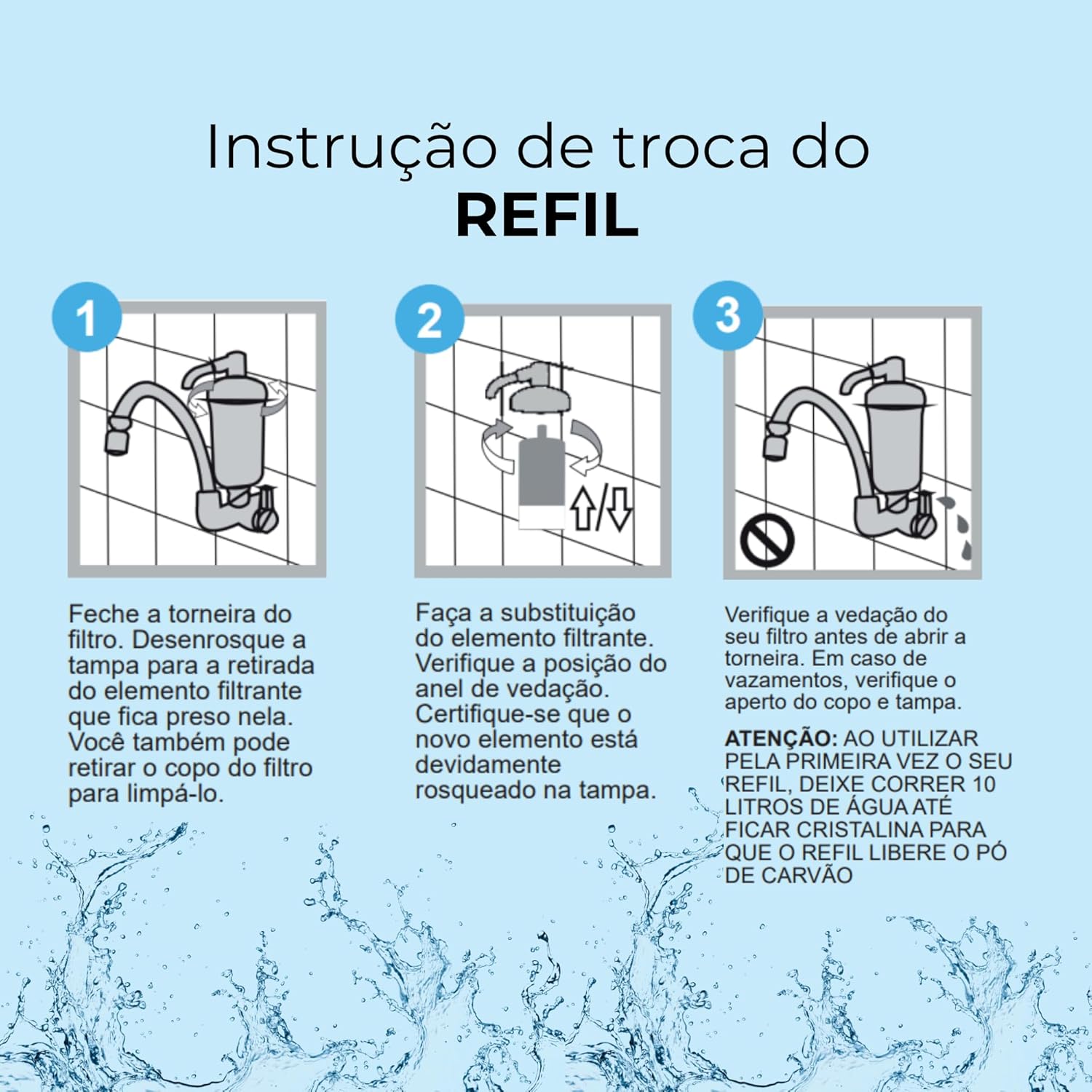 Instrução de troca do
REFIL

1

Feche a torneira do filtro. Desenrosque a tampa para a retirada do elemento filtrante que fica preso nela. Você também pode retirar o copo do filtro para limpá-lo.

2

Faça a substituição do elemento filtrante. Verifique a posição do anel de vedação. Certifique-se que o novo elemento está devidamente rosqueado na tampa.

3

Verifique a vedação do seu filtro antes de abrir a torneira. Em caso de vazamentos, verifique o aperto do copo e tampa.

ATENÇÃO: AO UTILIZAR PELA PRIMEIRA VEZ O SEU REFIL, DEIXE CORRER 10 LITROS DE ÁGUA ATÉ FICAR CRISTALINA PARA QUE O REFIL LIBERE O PÓ DE CARVÃO